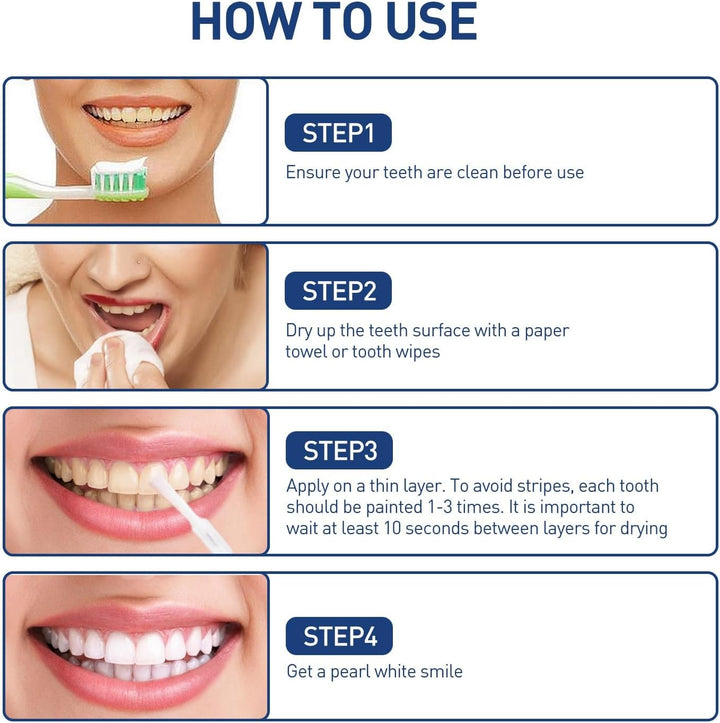 HOW TO USE

STEP1

Ensure your teeth are clean before use

STEP2

Dry up the teeth surface with a paper towel or tooth wipes

STEP3

Apply on a thin layer. To avoid stripes, each tooth should be painted 1-3 times. It is important to wait at least 10 seconds between layers for drying

STEP4

Get a pearl white smile