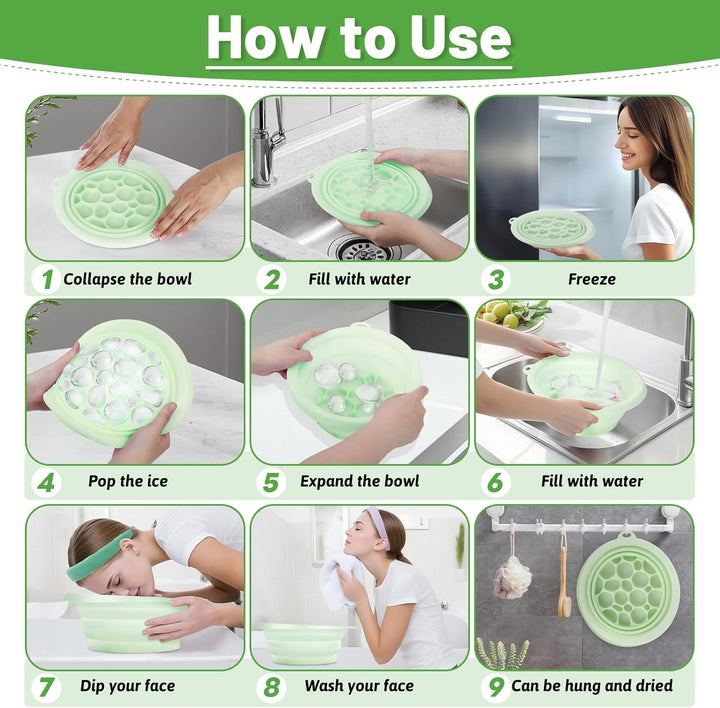 How to Use

1 Collapse the bowl

2 Fill with water

3 Freeze

4 Pop the ice

5 Expand the bowl

6 Fill with water

7 Dip your face

8 Wash your face

9 Can be hung and dried