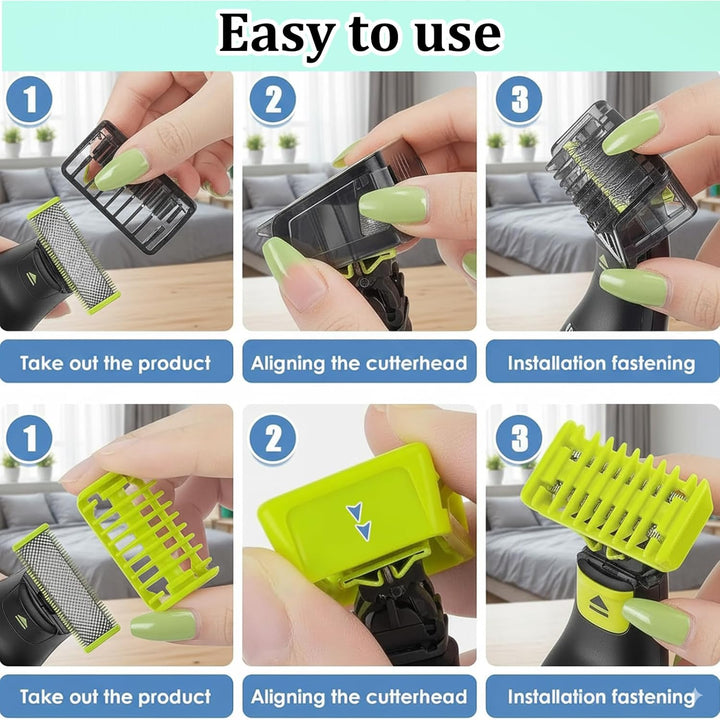 Easy to use

1

2

3

Take out the product

Aligning the cutterhead

Installation fastening

1

2

3

Take out the product

Aligning the cutterhead

Installation fastening