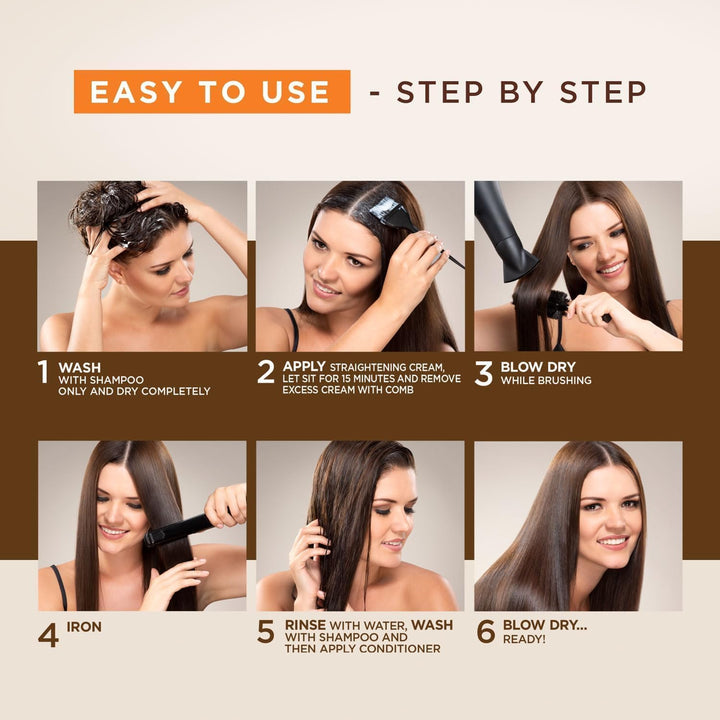 EASY TO USE - STEP BY STEP

1 WASH WITH SHAMPOO ONLY AND DRY COMPLETELY

2 APPLY STRAIGHTENING CREAM, LET SIT FOR 15 MINUTES AND REMOVE EXCESS CREAM WITH COMB

3 BLOW DRY WHILE BRUSHING

4 IRON

5 RINSE WITH WATER, WASH WITH SHAMPOO AND THEN APPLY CONDITIONER

6 BLOW DRY... READY!