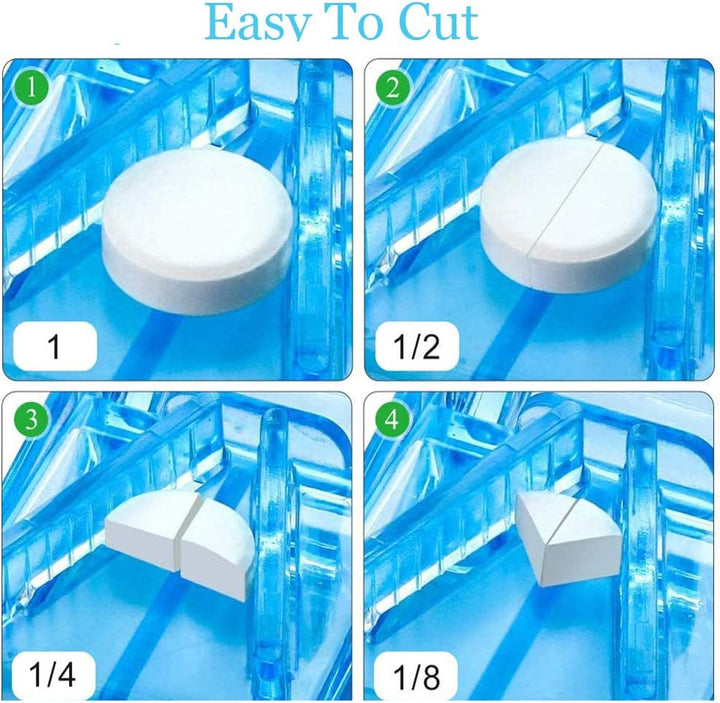 Easy To Cut

1
1

2
1/2

3
1/4

4
1/8