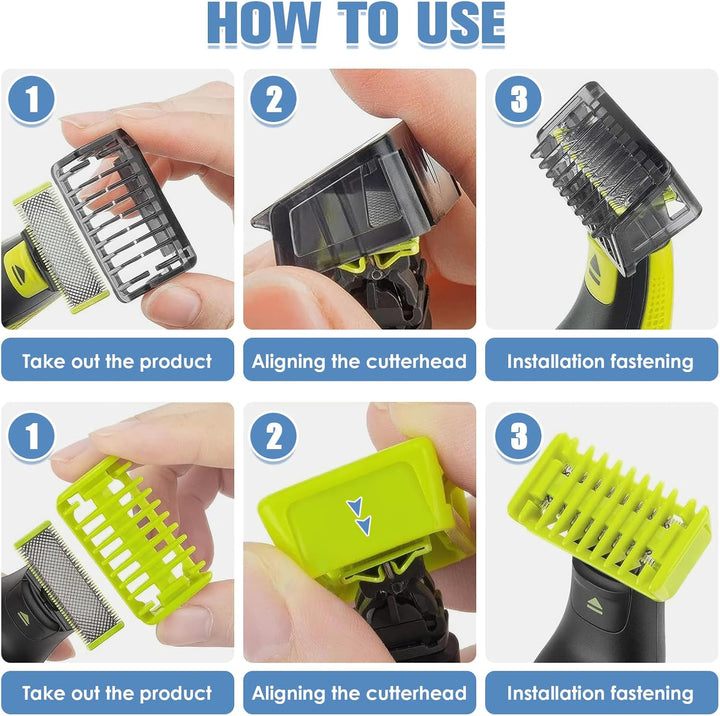 HOW TO USE

1
Take out the product

2
Aligning the cutterhead

3
Installation fastening

1
Take out the product

2
Aligning the cutterhead

3
Installation fastening