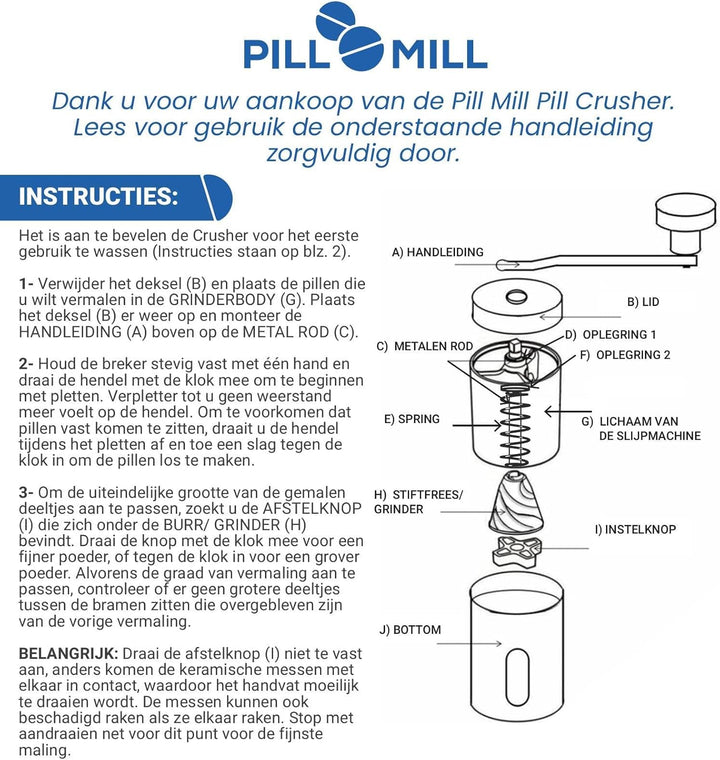 PILL MILL

Dank u voor uw aankoop van de Pill Mill Pill Crusher. Lees voor gebruik de onderstaande handleiding zorgvuldig door.

INSTRUCTIES:

Het is aan te bevelen de Crusher voor het eerste gebruik te wassen (Instructies staan op blz. 2).

1- Verwijder het deksel (B) en plaats de pillen die u wilt vermalen in de GRINDERBODY (G). Plaats het deksel (B) er weer op en monteer de HANDLEIDING (A) boven op de METAL ROD (C).

2- Houd de breker stevig vast met één hand en draai de hendel met de klok mee om te beginnen met pletten. Verpletter tot u geen weerstand meer voelt op de hendel. Om te voorkomen dat pillen vast komen te zitten, draait u de hendel tijdens het pletten af en toe een slag tegen de klok in om de pillen los te maken.

3- Om de uiteindelijke grootte van de gemalen deeltjes aan te passen, zoekt u de AFSTELKNOP (I) die zich onder de BURR/ GRINDER (H) bevindt. Draai de knop met de klok mee voor een fijner poeder, of tegen de klok in voor een grover poeder. Alvorens de graad van vermaling aan te passen, controleer of er geen grotere deeltjes tussen de bramen zitten die overgebleven zijn van de vorige vermaling.

BELANGRIJK: Draai de afstelknop (I) niet te vast aan, anders komen de keramische messen met elkaar in contact, waardoor het handvat moeilijk te draaien wordt. De messen kunnen ook beschadigd raken als ze elkaar raken. Stop met aandraaien net voor dit punt voor de fijnste maling.

A) HANDLEIDING
B) LID
D) OPLEGRING 1
C) METALEN ROD
F) OPLEGRING 2
E) SPRING
G) LICHAAM VAN DE SLIJPMACHINE
H) STIFTFREES/ GRINDER
I) INSTELKNOP
J) BOTTOM