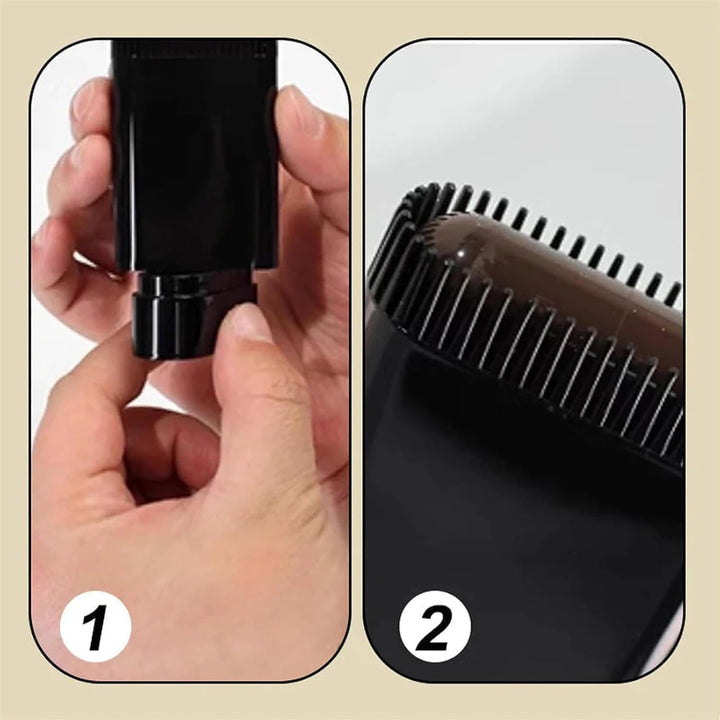 1

2