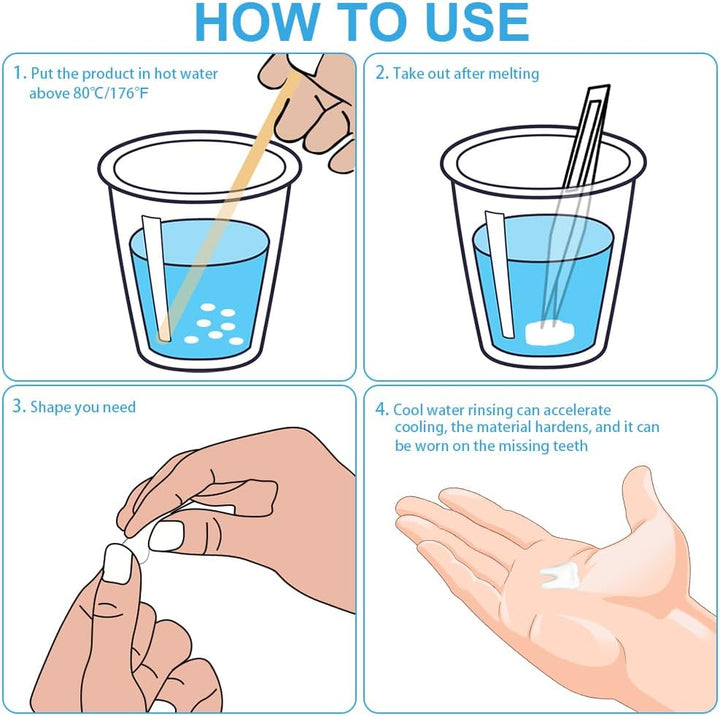 HOW TO USE

1. Put the product in hot water above 80℃/176℉

2. Take out after melting

3. Shape you need

4. Cool water rinsing can accelerate cooling, the material hardens, and it can be worn on the missing teeth