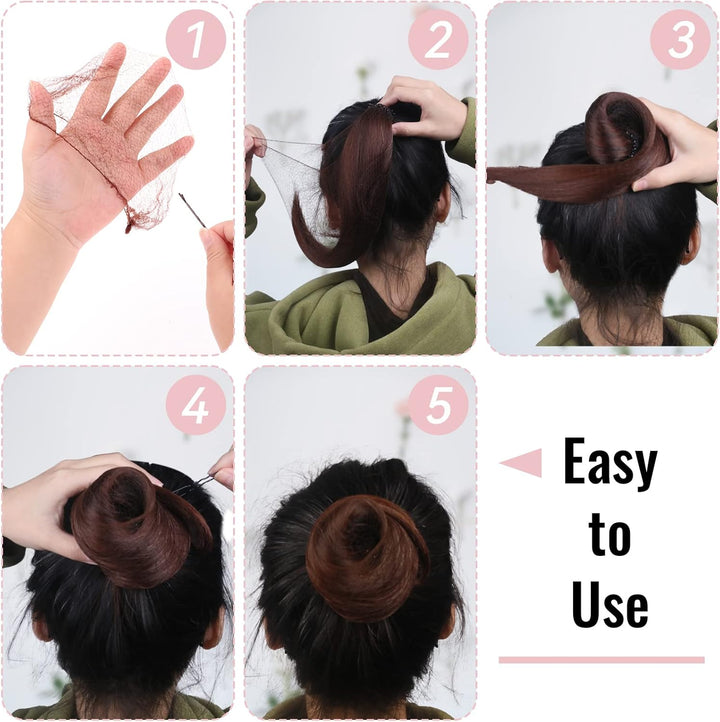 1

2

3

4

5

Easy to Use