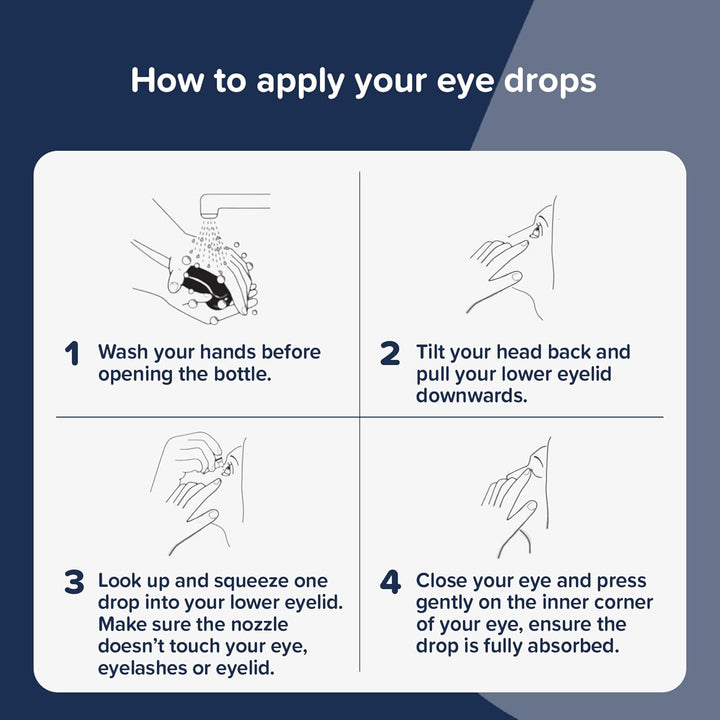 How to apply your eye drops

1 Wash your hands before opening the bottle.

2 Tilt your head back and pull your lower eyelid downwards.

3 Look up and squeeze one drop into your lower eyelid. Make sure the nozzle doesn't touch your eye, eyelashes or eyelid.

4 Close your eye and press gently on the inner corner of your eye, ensure the drop is fully absorbed.