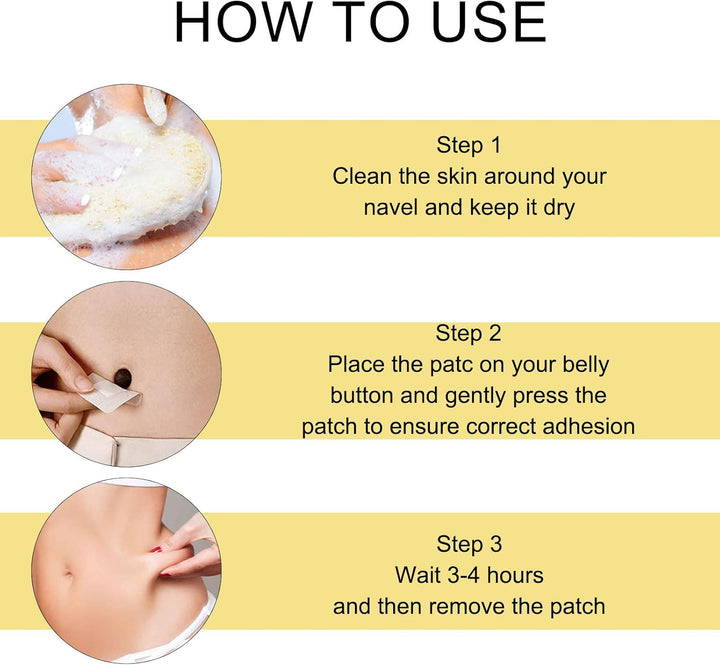 HOW TO USE

Step 1
Clean the skin around your navel and keep it dry

Step 2
Place the patc on your belly button and gently press the patch to ensure correct adhesion

Step 3
Wait 3-4 hours and then remove the patch