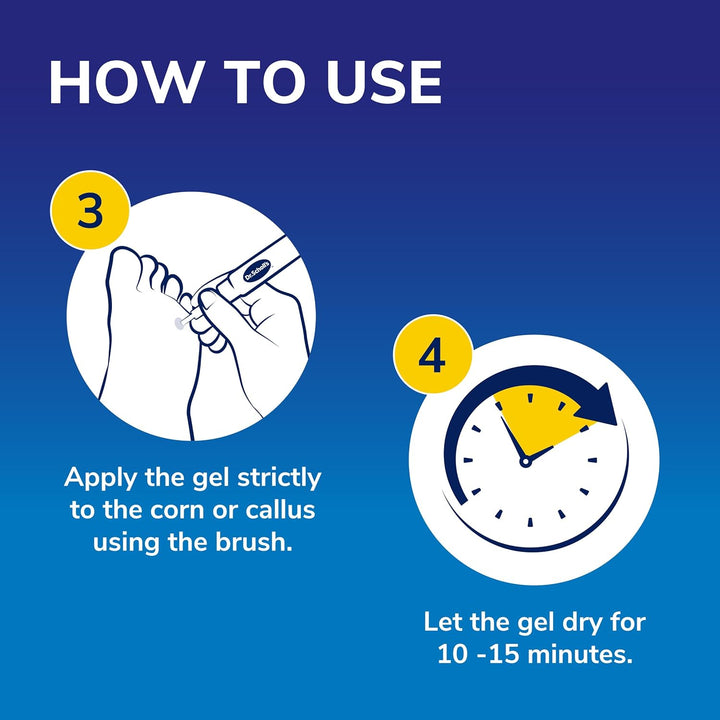 HOW TO USE

3

Dr.Scholl's

Apply the gel strictly to the corn or callus using the brush.

4

Let the gel dry for 10 -15 minutes.