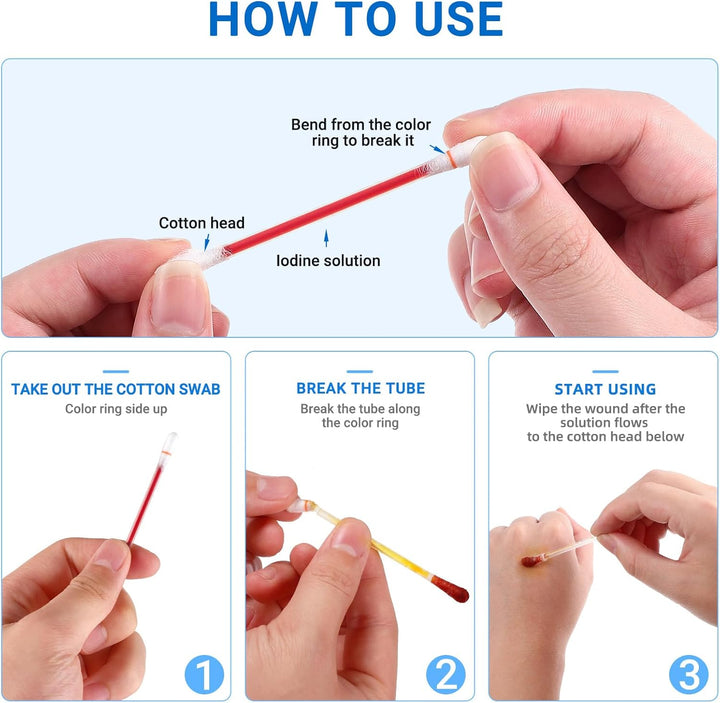 HOW TO USE

Bend from the color ring to break it

Cotton head

Iodine solution

TAKE OUT THE COTTON SWAB
Color ring side up

1

BREAK THE TUBE
Break the tube along the color ring

2

START USING
Wipe the wound after the solution flows to the cotton head below

3