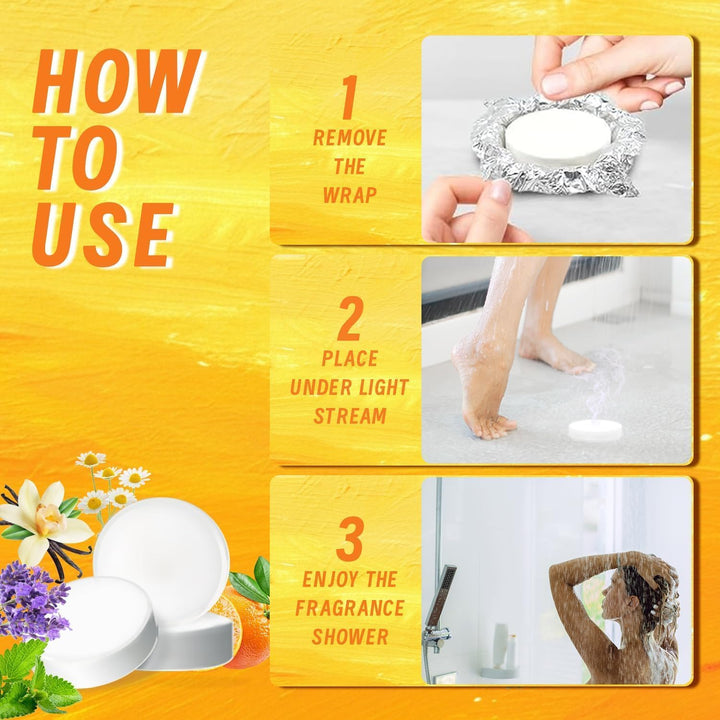 HOW TO USE

1
REMOVE THE WRAP

2
PLACE UNDER LIGHT STREAM

3
ENJOY THE FRAGRANCE SHOWER