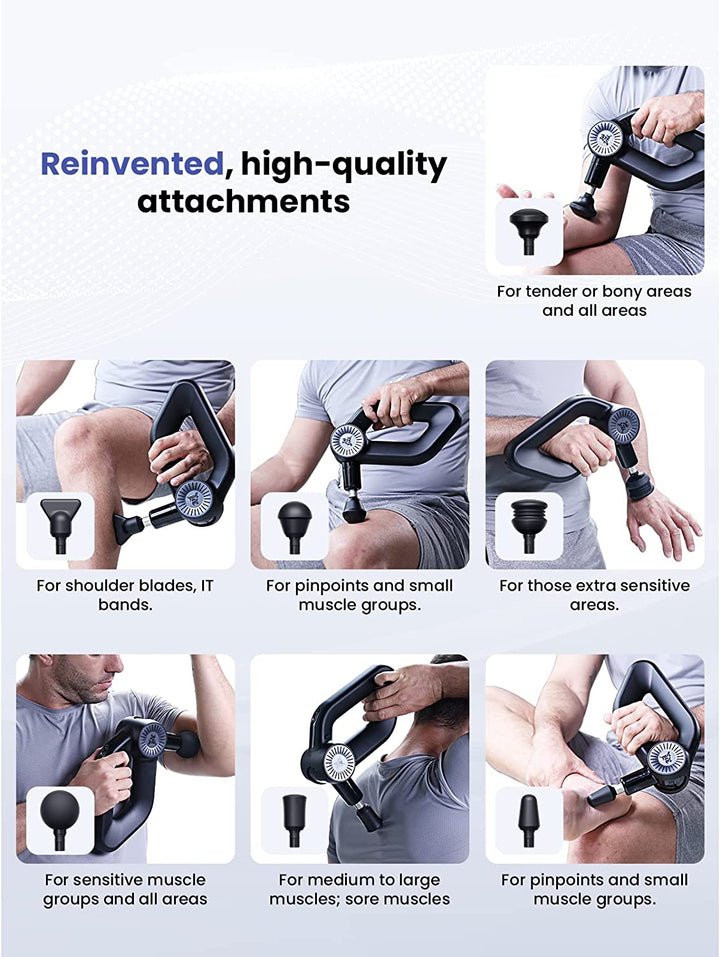 Reinvented, high-quality attachments

For tender or bony areas and all areas

For shoulder blades, IT bands.

For pinpoints and small muscle groups.

For those extra sensitive areas.

For sensitive muscle groups and all areas

For medium to large muscles; sore muscles

For pinpoints and small muscle groups.