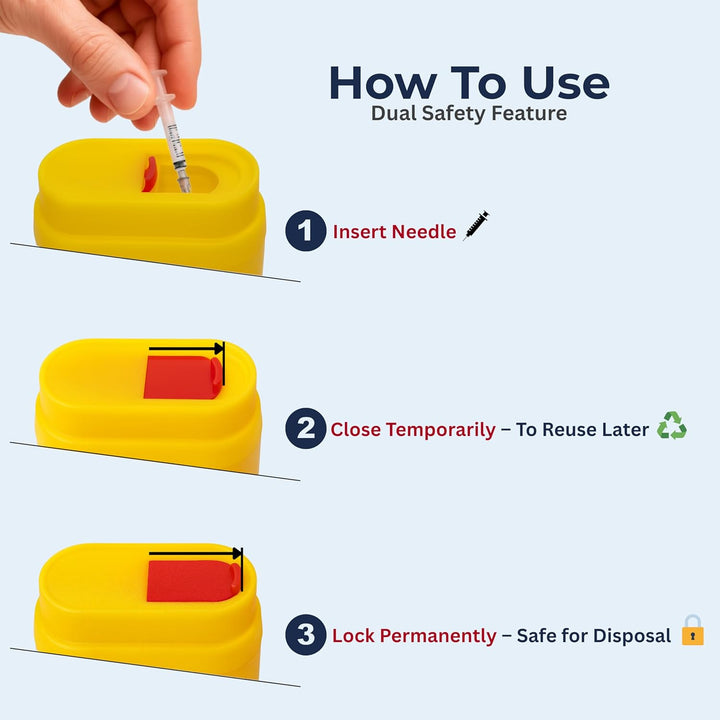 How To Use
Dual Safety Feature

1 Insert Needle

2 Close Temporarily – To Reuse Later

3 Lock Permanently – Safe for Disposal