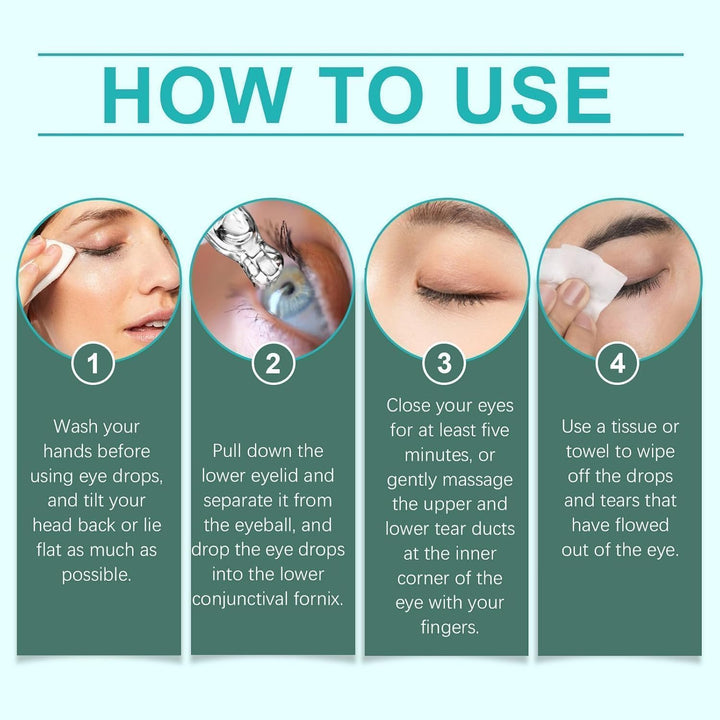 HOW TO USE

1

Wash your hands before using eye drops, and tilt your head back or lie flat as much as possible.

2

Pull down the lower eyelid and separate it from the eyeball, and drop the eye drops into the lower conjunctival fornix.

3

Close your eyes for at least five minutes, or gently massage the upper and lower tear ducts at the inner corner of the eye with your fingers.

4

Use a tissue or towel to wipe off the drops and tears that have flowed out of the eye.