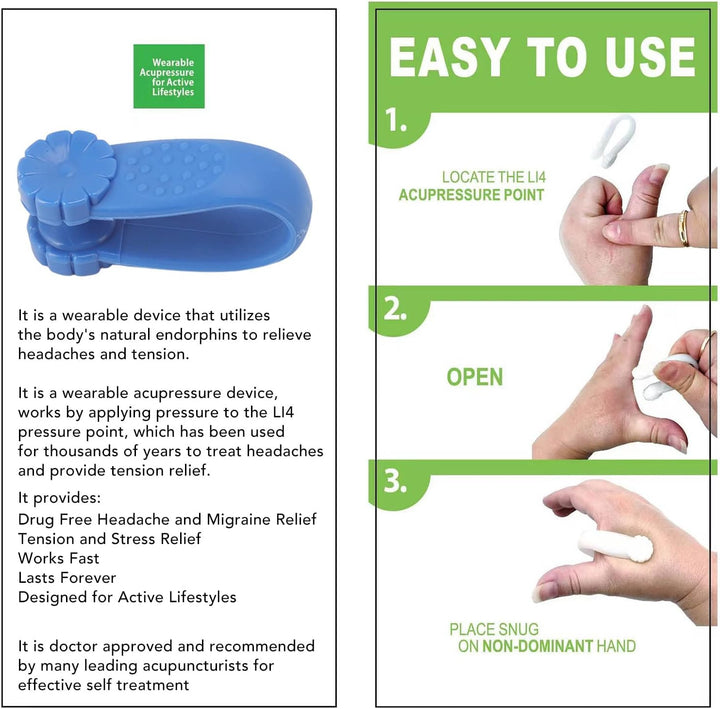 Wearable Acupressure for Active Lifestyles

It is a wearable device that utilizes the body's natural endorphins to relieve headaches and tension.

It is a wearable acupressure device, works by applying pressure to the LI4 pressure point, which has been used for thousands of years to treat headaches and provide tension relief.

It provides:
Drug Free Headache and Migraine Relief
Tension and Stress Relief
Works Fast
Lasts Forever
Designed for Active Lifestyles

It is doctor approved and recommended by many leading acupuncturists for effective self treatment

EASY TO USE

1.
LOCATE THE LI4
ACUPRESSURE POINT

2.
OPEN

3.
PLACE SNUG
ON NON-DOMINANT HAND