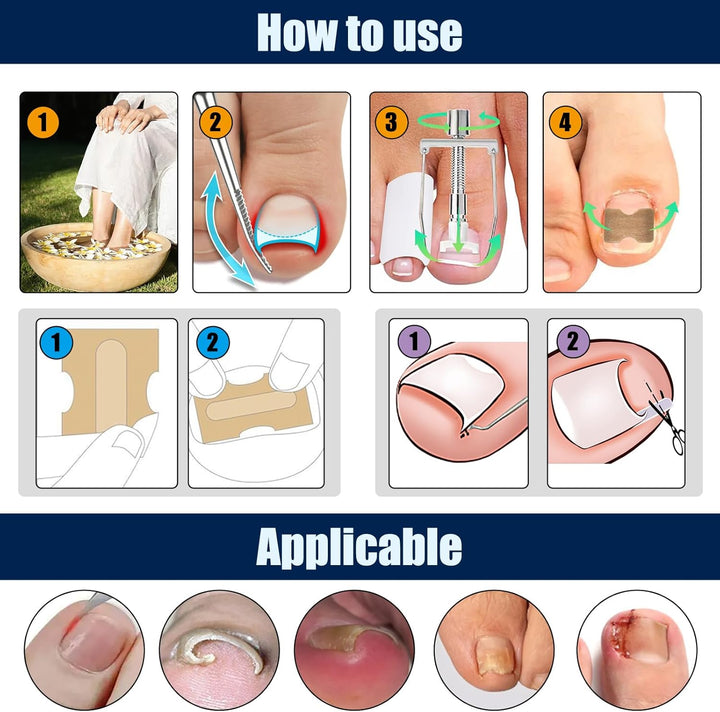 How to use

1

2

3

4

1

2

1

2

Applicable