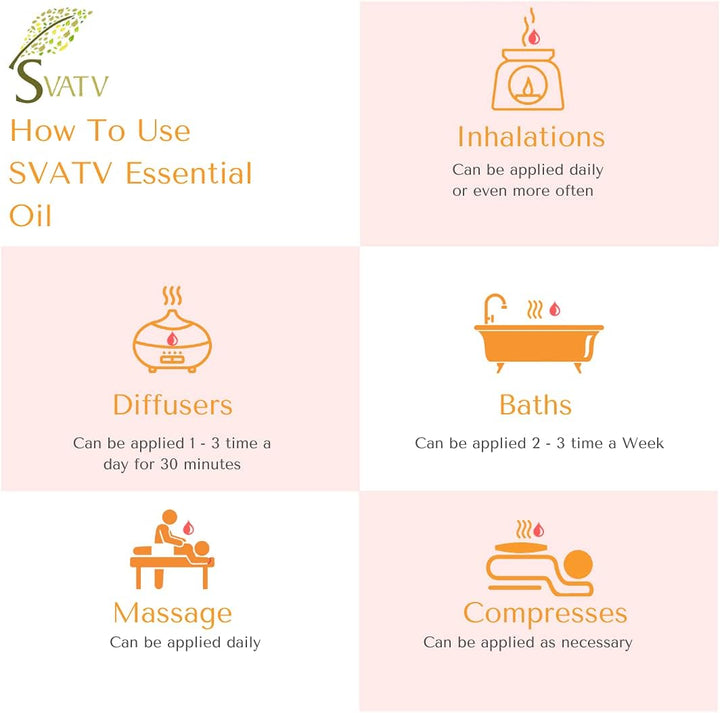 SVATV

How To Use SVATV Essential Oil

Inhalations
Can be applied daily or even more often

Diffusers
Can be applied 1 - 3 time a day for 30 minutes

Baths
Can be applied 2 - 3 time a Week

Massage
Can be applied daily

Compresses
Can be applied as necessary