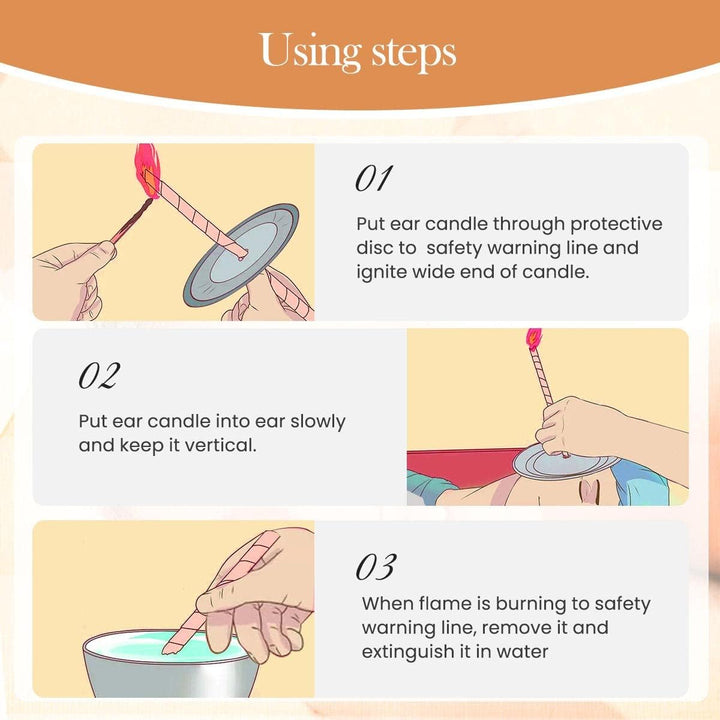 Using steps

01

Put ear candle through protective disc to  safety warning line and ignite wide end of candle.

02

Put ear candle into ear slowly and keep it vertical.

03

When flame is burning to safety warning line, remove it and extinguish it in water