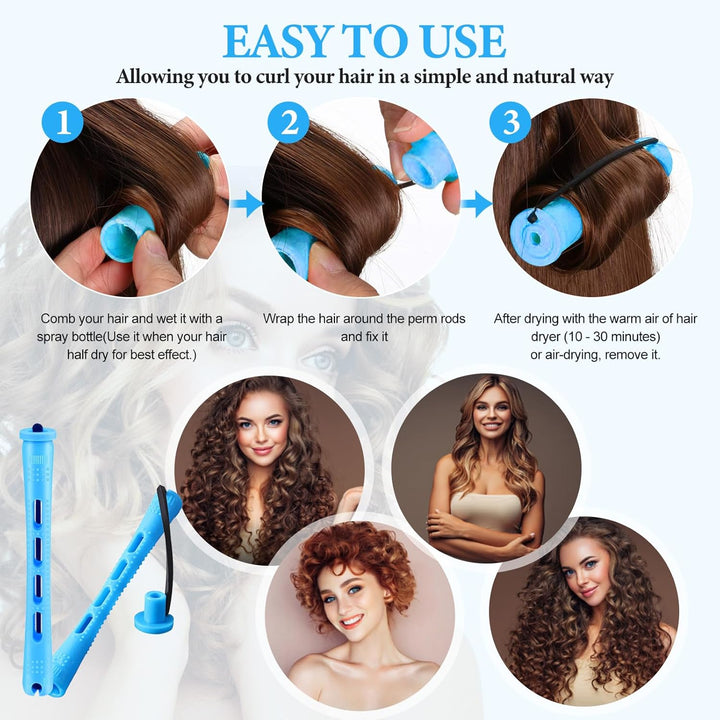 EASY TO USE

Allowing you to curl your hair in a simple and natural way

1

2

3

Comb your hair and wet it with a spray bottle(Use it when your hair half dry for best effect.)

Wrap the hair around the perm rods and fix it

After drying with the warm air of hair dryer (10 - 30 minutes) or air-drying, remove it.