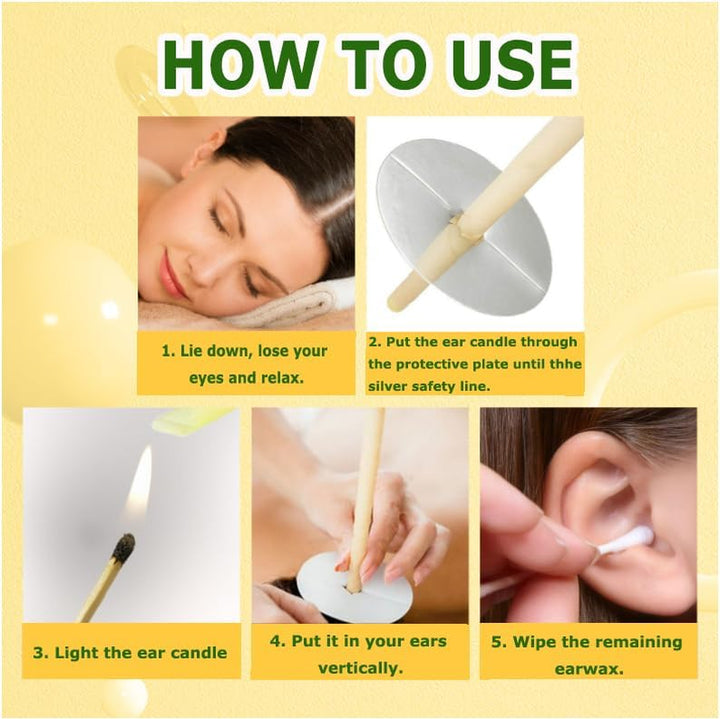 HOW TO USE

1. Lie down, lose your eyes and relax.

2. Put the ear candle through the protective plate until thhe silver safety line.

3. Light the ear candle

4. Put it in your ears vertically.

5. Wipe the remaining earwax.