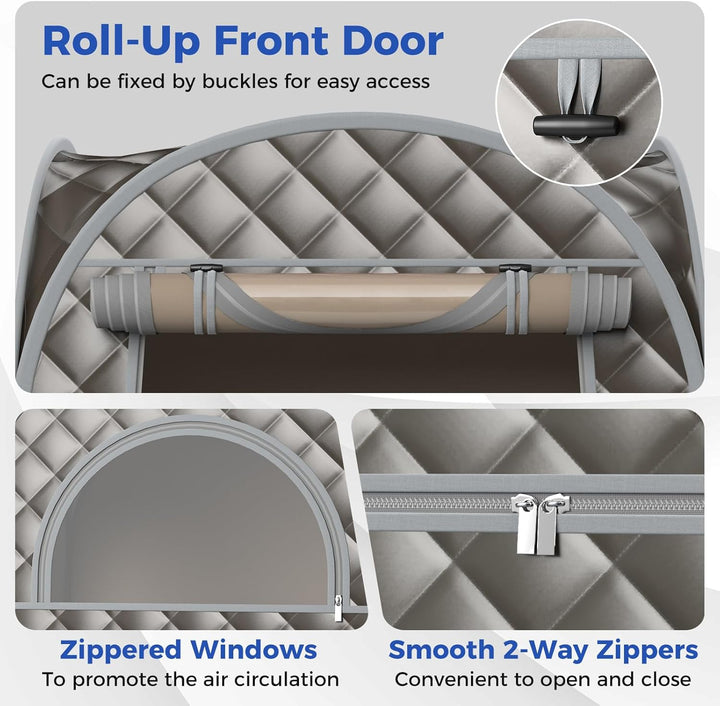 Roll-Up Front Door
Can be fixed by buckles for easy access

Zippered Windows
To promote the air circulation

Smooth 2-Way Zippers
Convenient to open and close