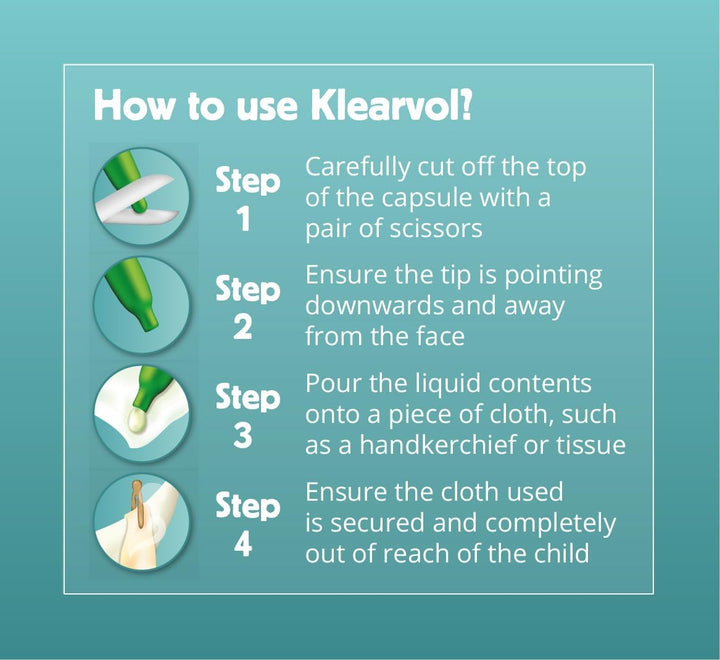 How to use Klearvol?

Step 1
Carefully cut off the top of the capsule with a pair of scissors

Step 2
Ensure the tip is pointing downwards and away from the face

Step 3
Pour the liquid contents onto a piece of cloth, such as a handkerchief or tissue

Step 4
Ensure the cloth used is secured and completely out of reach of the child