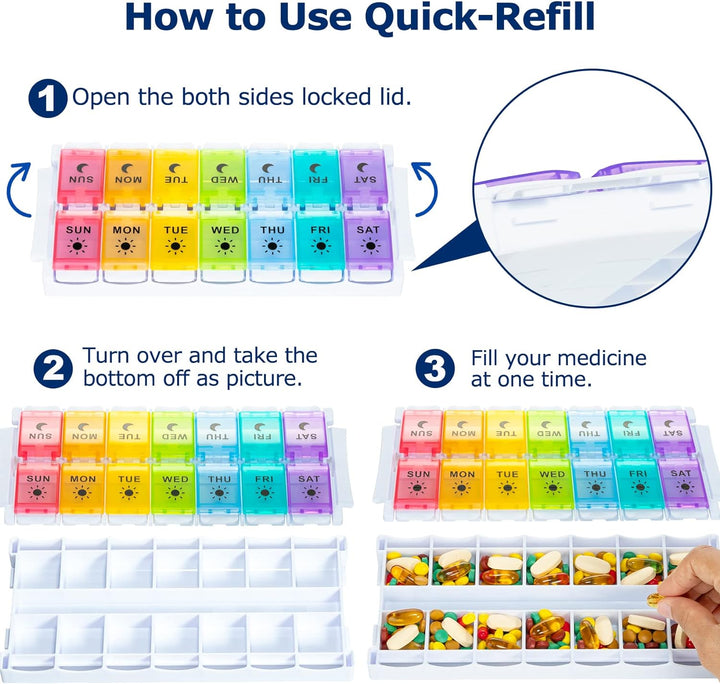 How to Use Quick-Refill

1 Open the both sides locked lid.

SUN MON TUE WED THU FRI SAT
SUN MON TUE WED THU FRI SAT

2 Turn over and take the bottom off as picture.

SUN MON TUE WED THU FRI SAT
SUN MON TUE WED THU FRI SAT

3 Fill your medicine at one time.

SUN MON TUE WED THU FRI SAT
SUN MON TUE WED THU FRI SAT