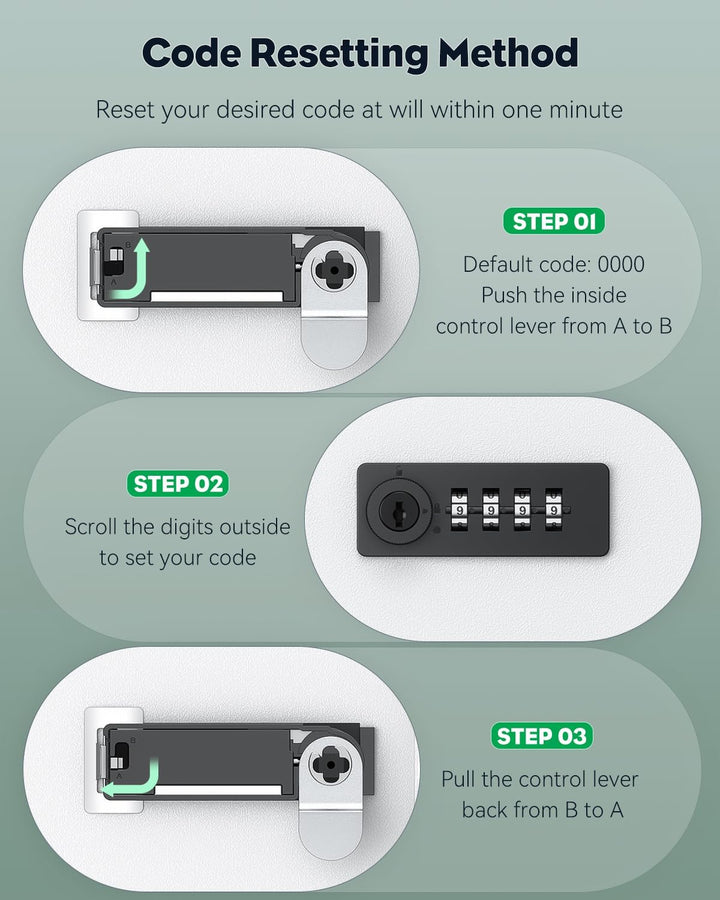 Code Resetting Method

Reset your desired code at will within one minute

B
A

STEP 01

Default code: 0000
Push the inside control lever from A to B

STEP 02

Scroll the digits outside to set your code

9 9 9 9

B
A

STEP 03

Pull the control lever back from B to A