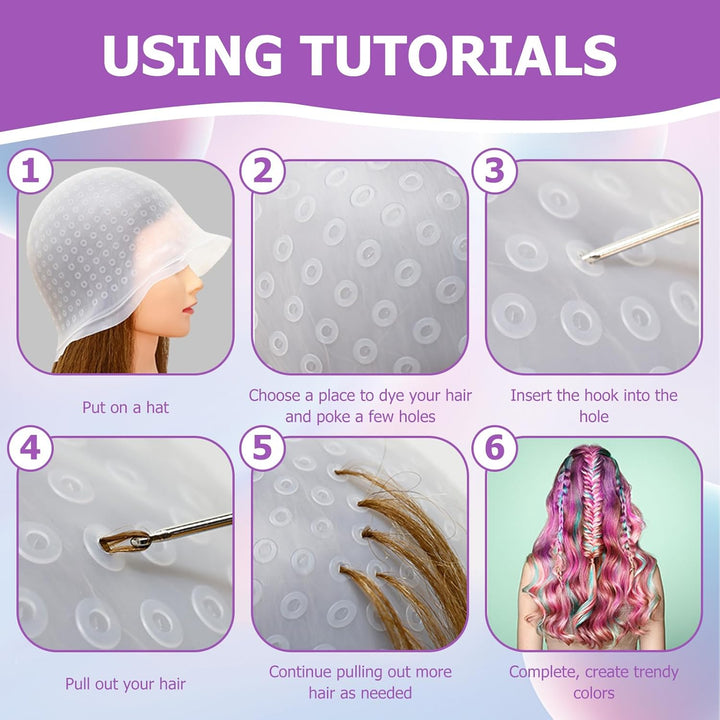 USING TUTORIALS

1

Put on a hat

2

Choose a place to dye your hair and poke a few holes

3

Insert the hook into the hole

4

Pull out your hair

5

Continue pulling out more hair as needed

6

Complete, create trendy colors