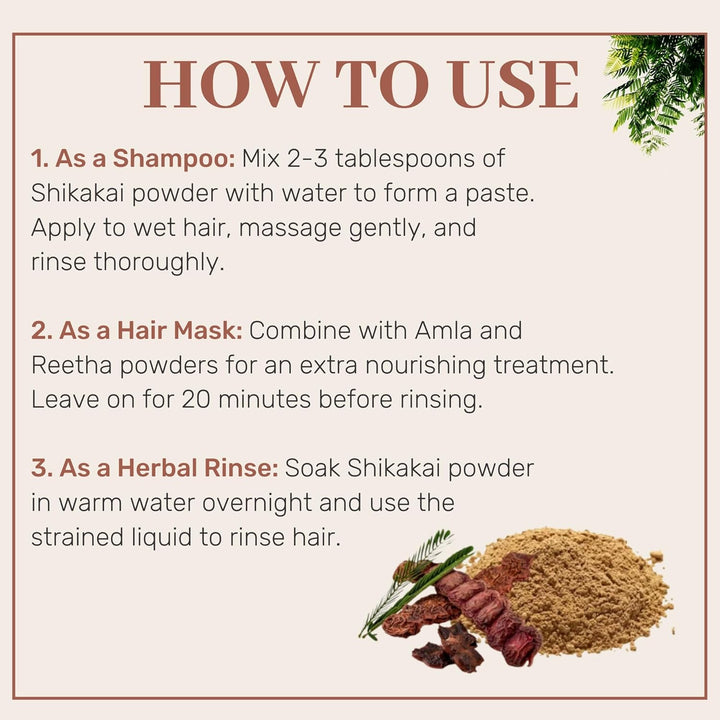 HOW TO USE

1. As a Shampoo: Mix 2-3 tablespoons of Shikakai powder with water to form a paste. Apply to wet hair, massage gently, and rinse thoroughly.

2. As a Hair Mask: Combine with Amla and Reetha powders for an extra nourishing treatment. Leave on for 20 minutes before rinsing.

3. As a Herbal Rinse: Soak Shikakai powder in warm water overnight and use the strained liquid to rinse hair.