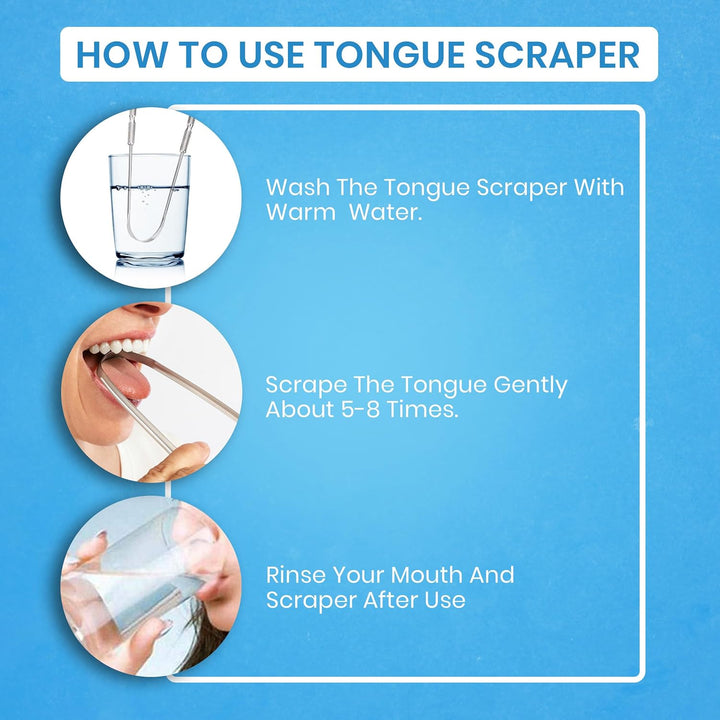 HOW TO USE TONGUE SCRAPER

Wash The Tongue Scraper With Warm Water.

Scrape The Tongue Gently About 5-8 Times.

Rinse Your Mouth And Scraper After Use