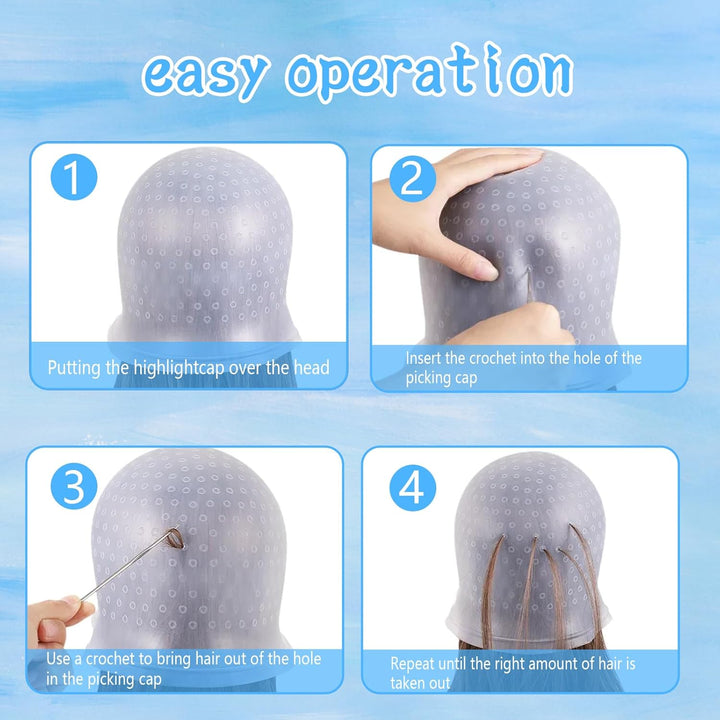 easy operation

1

Putting the highlightcap over the head

2

Insert the crochet into the hole of the picking cap

3

Use a crochet to bring hair out of the hole in the picking cap

4

Repeat until the right amount of hair is taken out