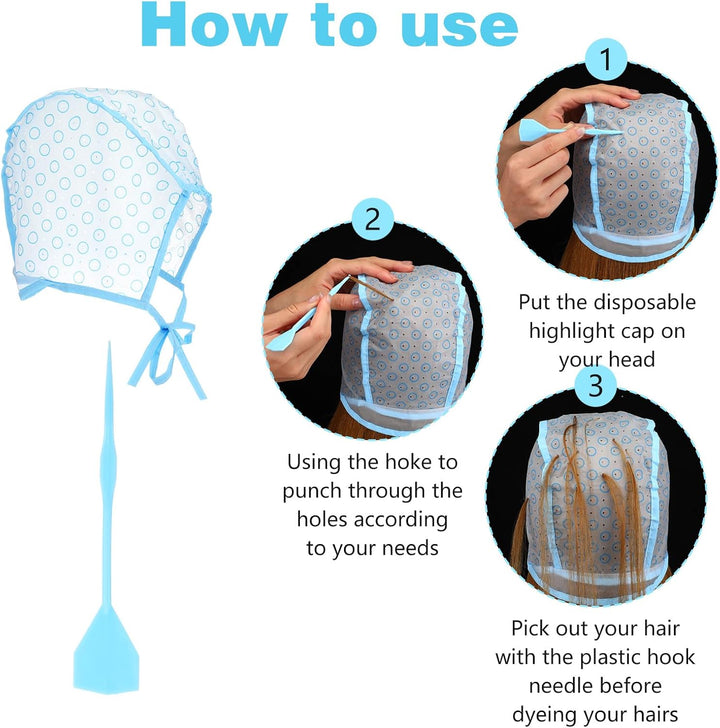 How to use

1

Put the disposable highlight cap on your head

2

Using the hoke to punch through the holes according to your needs

3

Pick out your hair with the plastic hook needle before dyeing your hairs