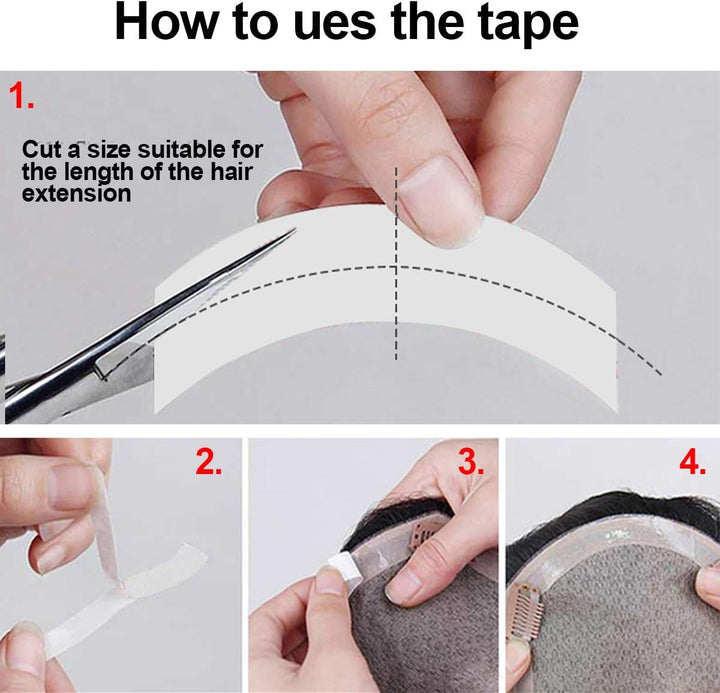 How to ues the tape

1.

Cut a size suitable for the length of the hair extension

2.

3.

4.