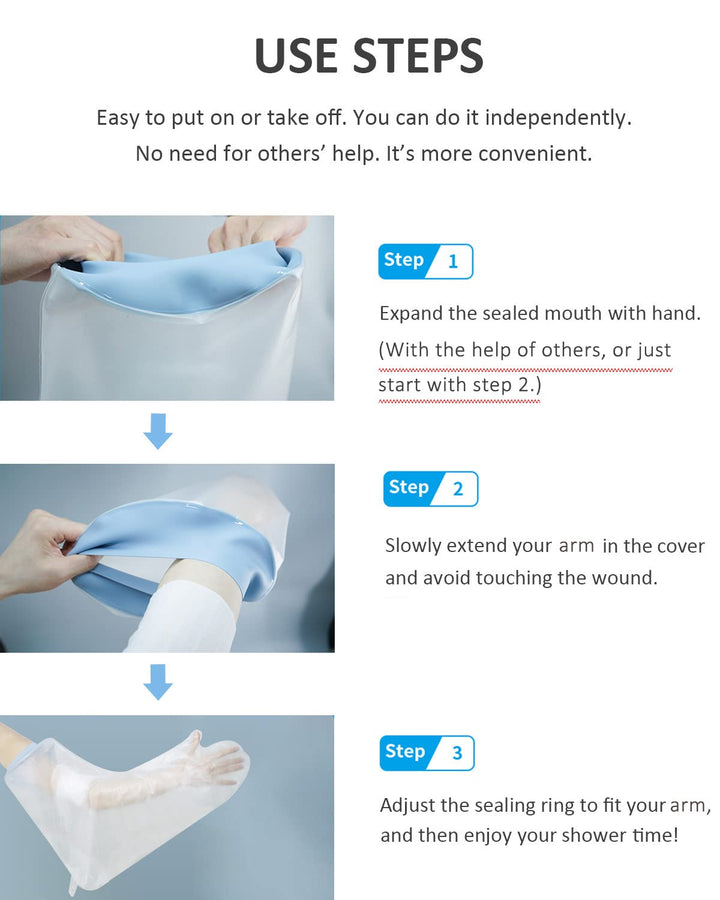 USE STEPS

Easy to put on or take off. You can do it independently. No need for others' help. It's more convenient.

Step 1

Expand the sealed mouth with hand. (With the help of others, or just start with step 2.)

Step 2

Slowly extend your arm in the cover and avoid touching the wound.

Step 3

Adjust the sealing ring to fit your arm, and then enjoy your shower time!