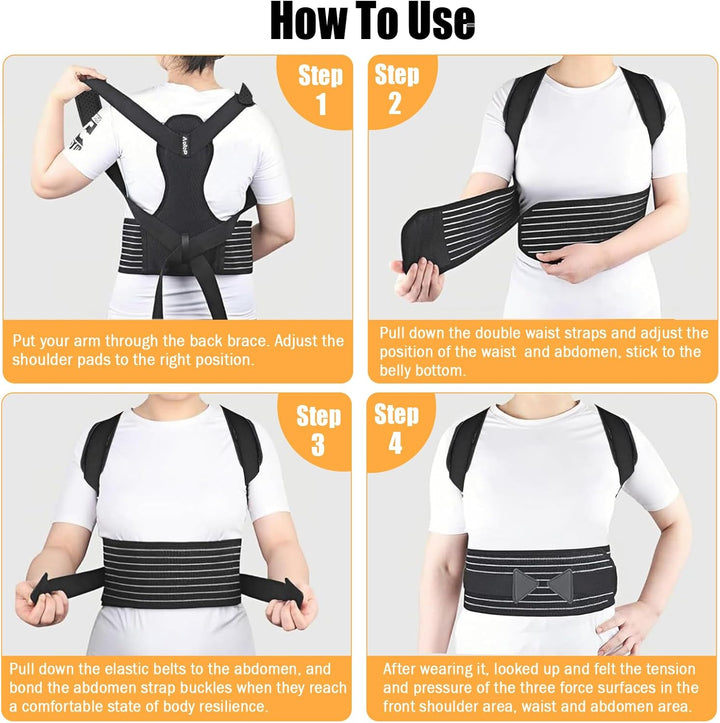 How To Use

Step 1

Put your arm through the back brace. Adjust the shoulder pads to the right position.

Step 2

Pull down the double waist straps and adjust the position of the waist and abdomen, stick to the belly bottom.

Step 3

Pull down the elastic belts to the abdomen, and bond the abdomen strap buckles when they reach a comfortable state of body resilience.

Step 4

After wearing it, looked up and felt the tension and pressure of the three force surfaces in the front shoulder area, waist and abdomen area.