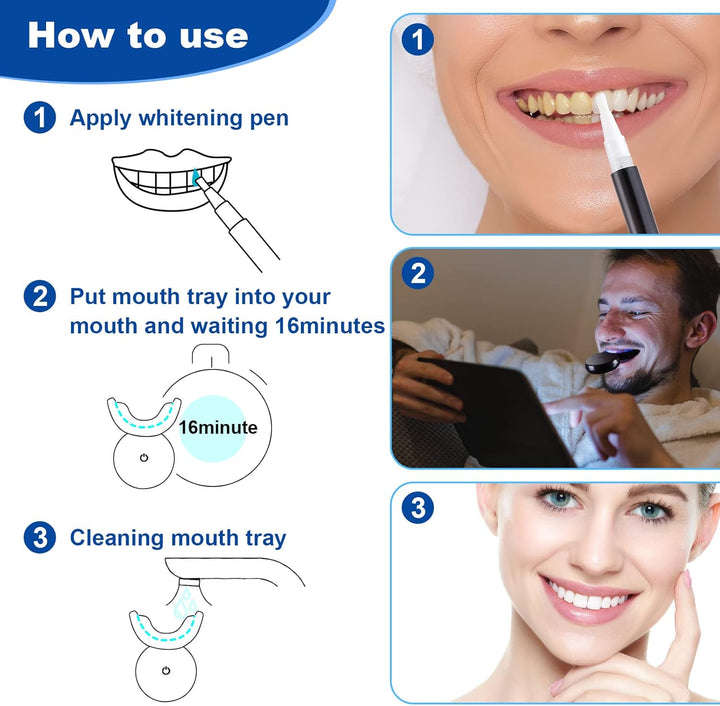 How to use

1 Apply whitening pen

2 Put mouth tray into your mouth and waiting 16minutes

16minute

3 Cleaning mouth tray

1

2

3