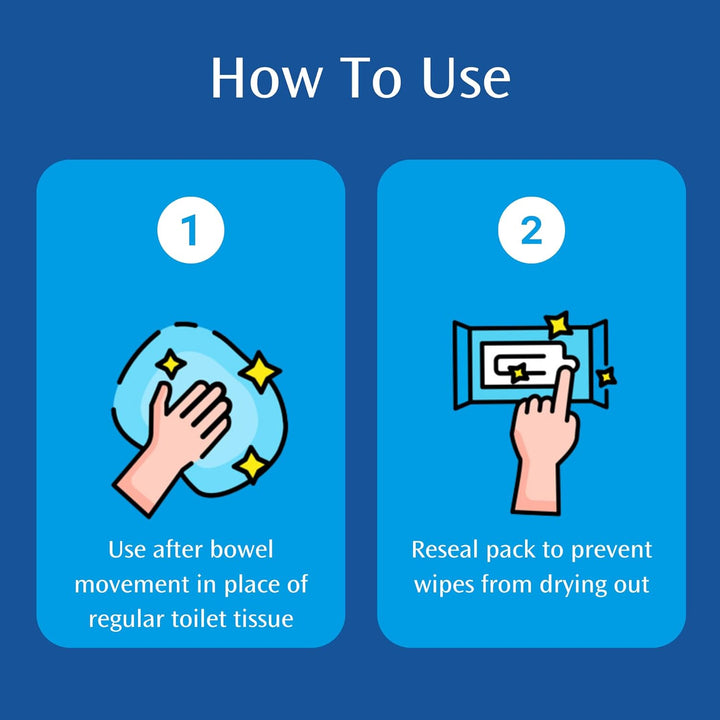 How To Use

1

Use after bowel movement in place of regular toilet tissue

2

Reseal pack to prevent wipes from drying out