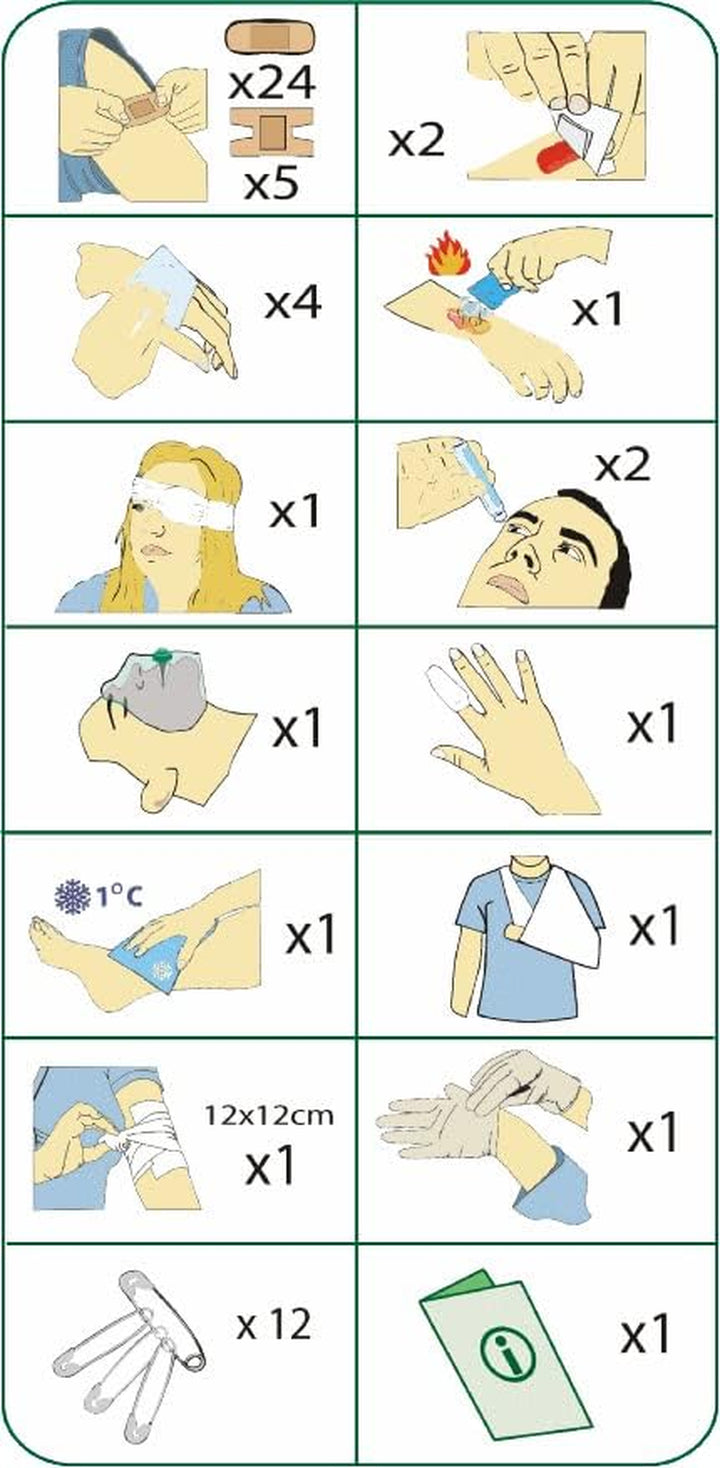 x24
x5

x2

x4

x1

x1

x2

x1

x1

1°C
x1

x1

12x12cm
x1

x1

x 12

i
x1