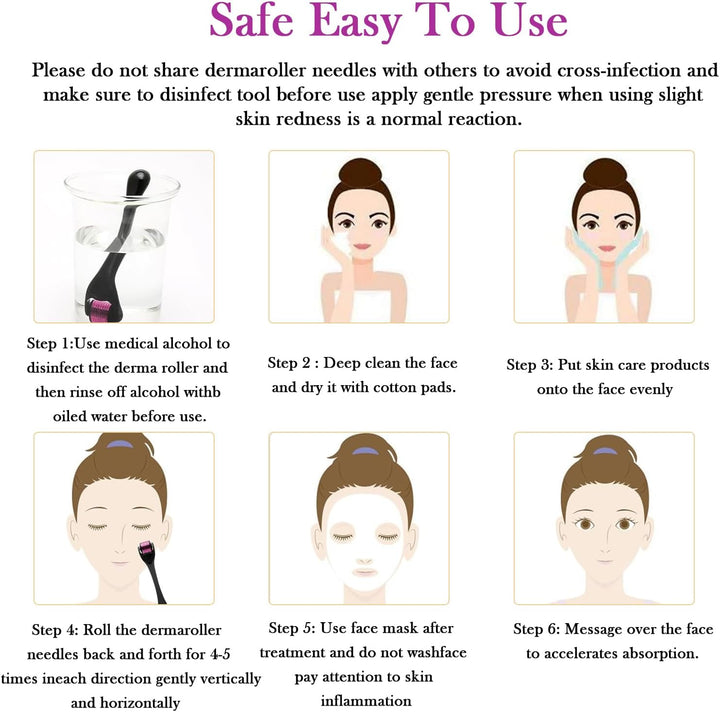 Safe Easy To Use

Please do not share dermaroller needles with others to avoid cross-infection and make sure to disinfect tool before use apply gentle pressure when using slight skin redness is a normal reaction.

Step 1:Use medical alcohol to disinfect the derma roller and then rinse off alcohol withb oiled water before use.

Step 2 : Deep clean the face and dry it with cotton pads.

Step 3: Put skin care products onto the face evenly

Step 4: Roll the dermaroller needles back and forth for 4-5 times ineach direction gently vertically and horizontally

Step 5: Use face mask after treatment and do not washface pay attention to skin inflammation

Step 6: Message over the face to accelerates absorption.