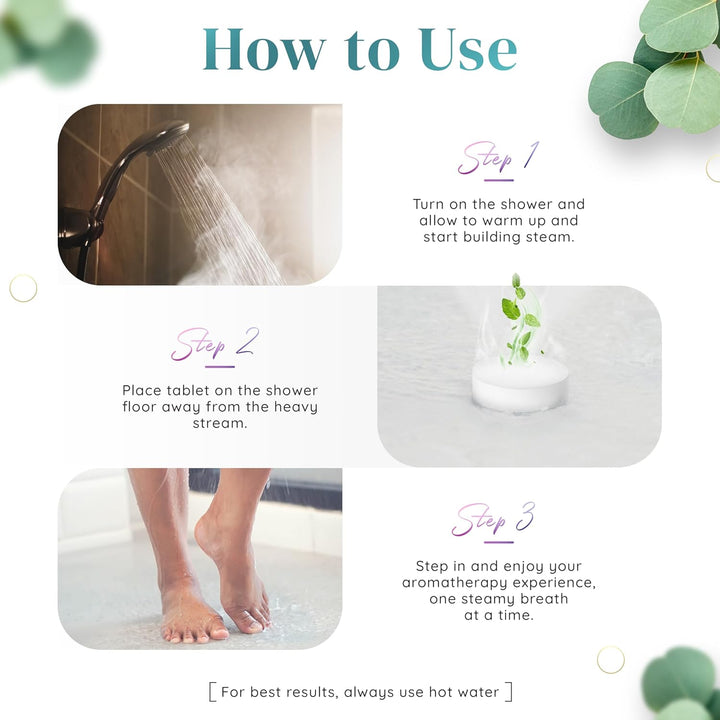 How to Use

Step 1

Turn on the shower and allow to warm up and start building steam.

Step 2

Place tablet on the shower floor away from the heavy stream.

Step 3

Step in and enjoy your aromatherapy experience, one steamy breath at a time.

[ For best results, always use hot water ]