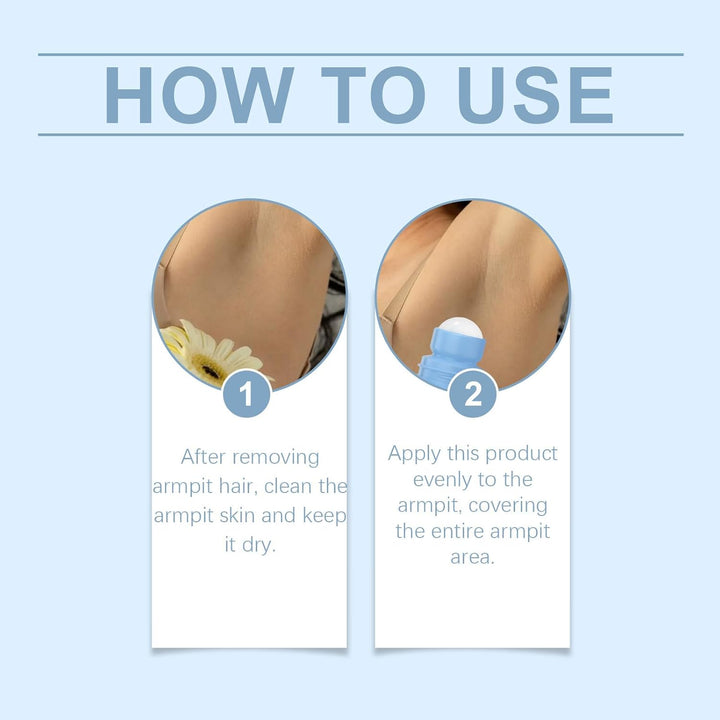 HOW TO USE

1

After removing armpit hair, clean the armpit skin and keep it dry.

2

Apply this product evenly to the armpit, covering the entire armpit area.