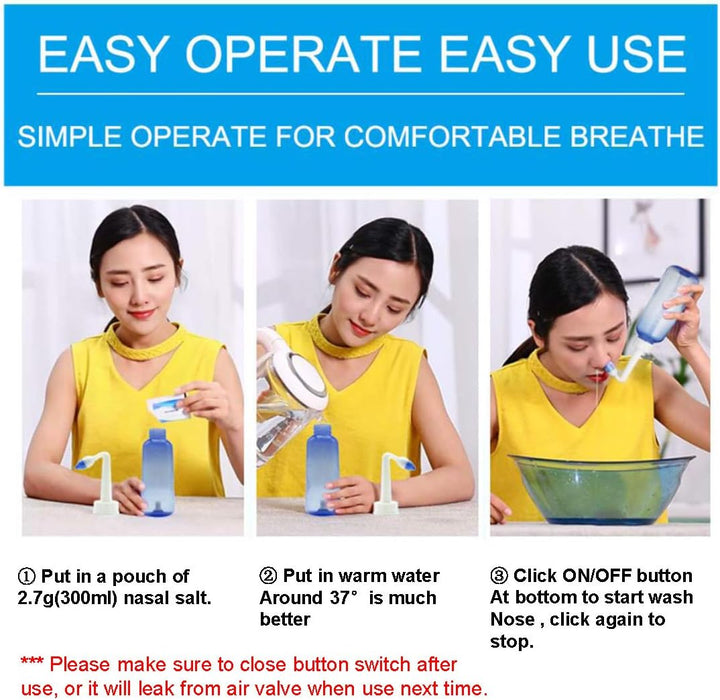 EASY OPERATE EASY USE

SIMPLE OPERATE FOR COMFORTABLE BREATHE

① Put in a pouch of 2.7g(300ml) nasal salt.

② Put in warm water Around 37° is much better

③ Click ON/OFF button At bottom to start wash Nose , click again to stop.

*** Please make sure to close button switch after use, or it will leak from air valve when use next time.