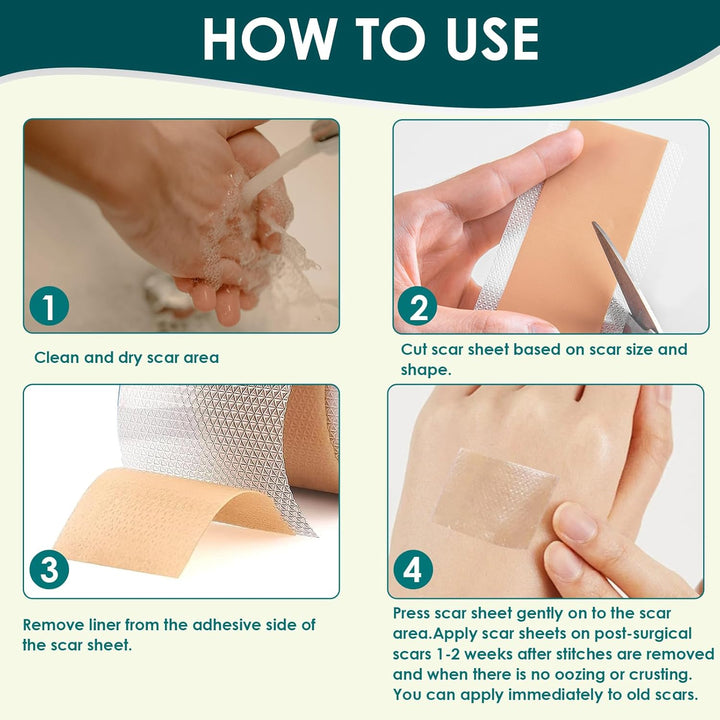 HOW TO USE

1

Clean and dry scar area

2

Cut scar sheet based on scar size and shape.

3

Remove liner from the adhesive side of the scar sheet.

4

Press scar sheet gently on to the scar area.Apply scar sheets on post-surgical scars 1-2 weeks after stitches are removed and when there is no oozing or crusting. You can apply immediately to old scars.