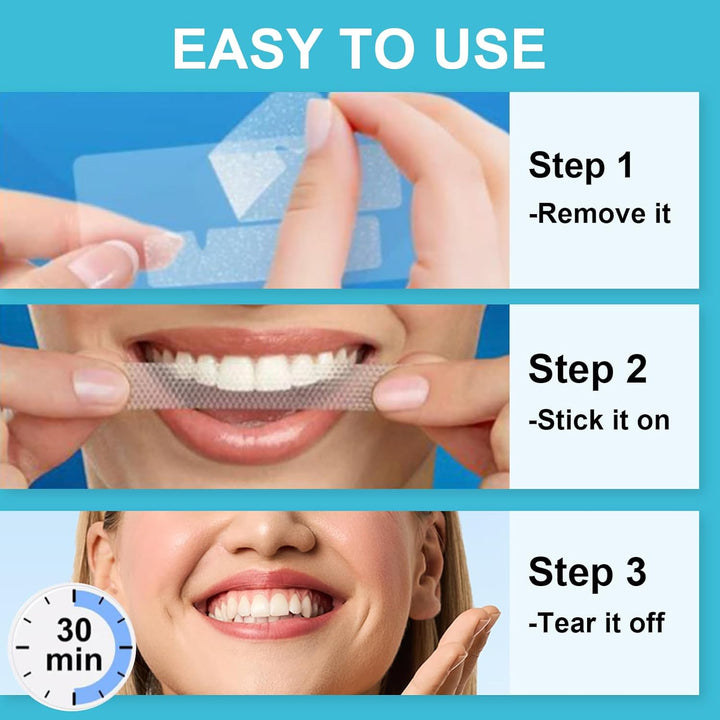 EASY TO USE

Step 1
-Remove it

Step 2
-Stick it on

30 min

Step 3
-Tear it off