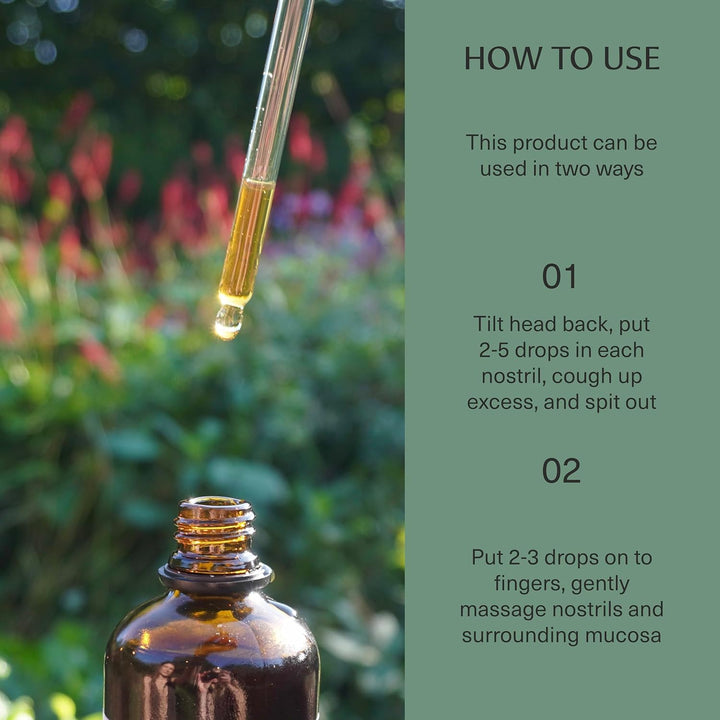 HOW TO USE

This product can be used in two ways

01

Tilt head back, put 2-5 drops in each nostril, cough up excess, and spit out

02

Put 2-3 drops on to fingers, gently massage nostrils and surrounding mucosa