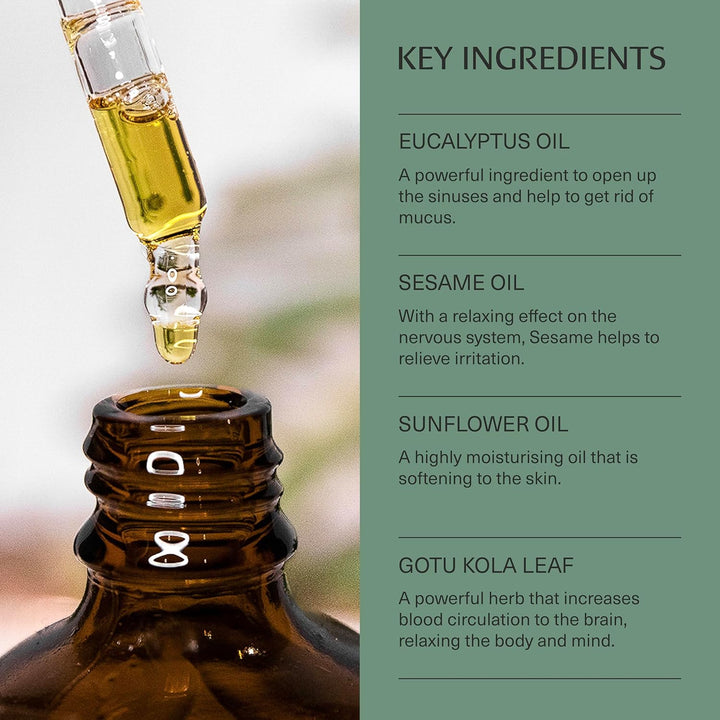 KEY INGREDIENTS

EUCALYPTUS OIL

A powerful ingredient to open up the sinuses and help to get rid of mucus.

SESAME OIL

With a relaxing effect on the nervous system, Sesame helps to relieve irritation.

SUNFLOWER OIL

A highly moisturising oil that is softening to the skin.

GOTU KOLA LEAF

A powerful herb that increases blood circulation to the brain, relaxing the body and mind.