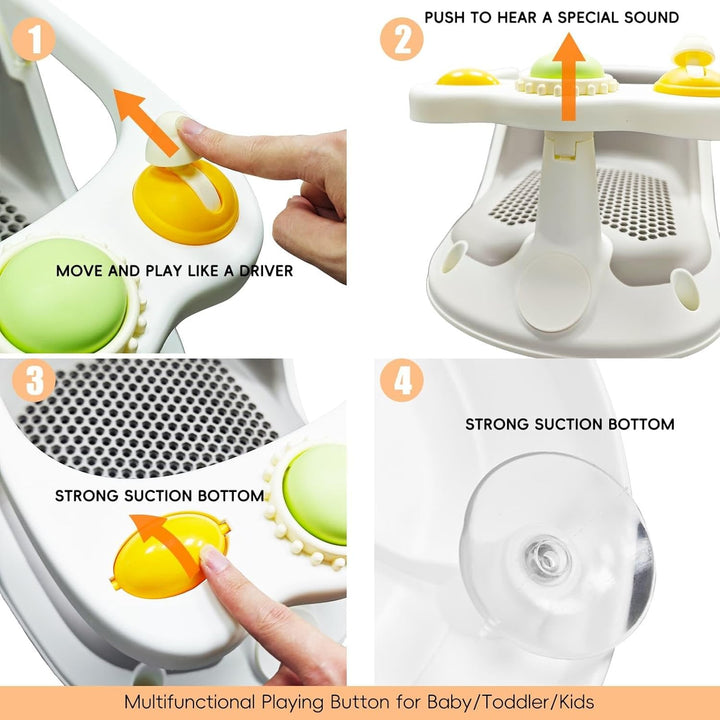 1

MOVE AND PLAY LIKE A DRIVER

2

PUSH TO HEAR A SPECIAL SOUND

3

STRONG SUCTION BOTTOM

4

STRONG SUCTION BOTTOM

Multifunctional Playing Button for Baby/Toddler/Kids